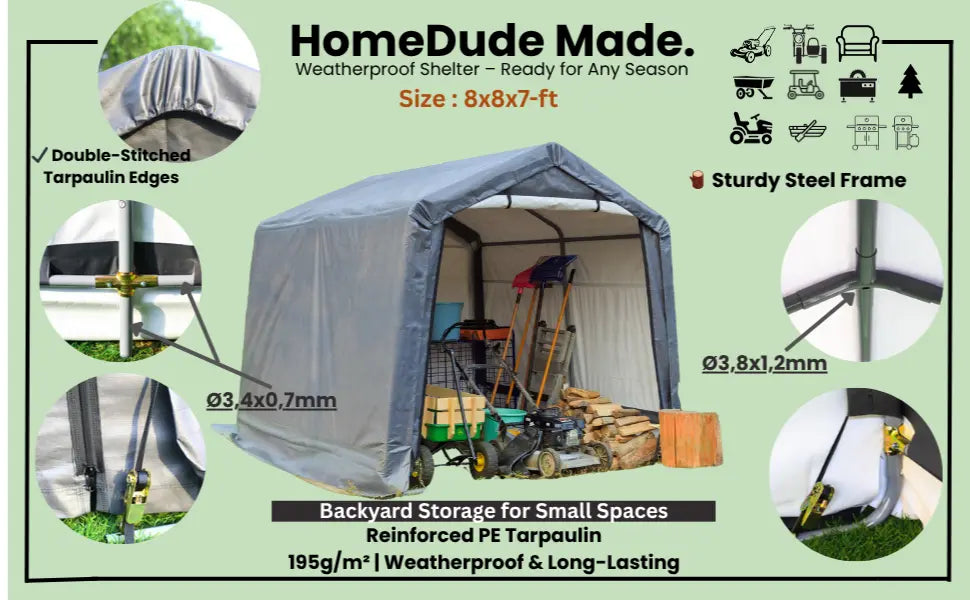 HomeDude Made.
Weatherproof Shelter – Ready for Any Season
Size : 8x8x7-ft

✓ Double-Stitched Tarpaulin Edges

Sturdy Steel Frame

Ø3,4x0,7mm

Ø3,8x1,2mm

Backyard Storage for Small Spaces
Reinforced PE Tarpaulin
195g/m² | Weatherproof & Long-Lasting