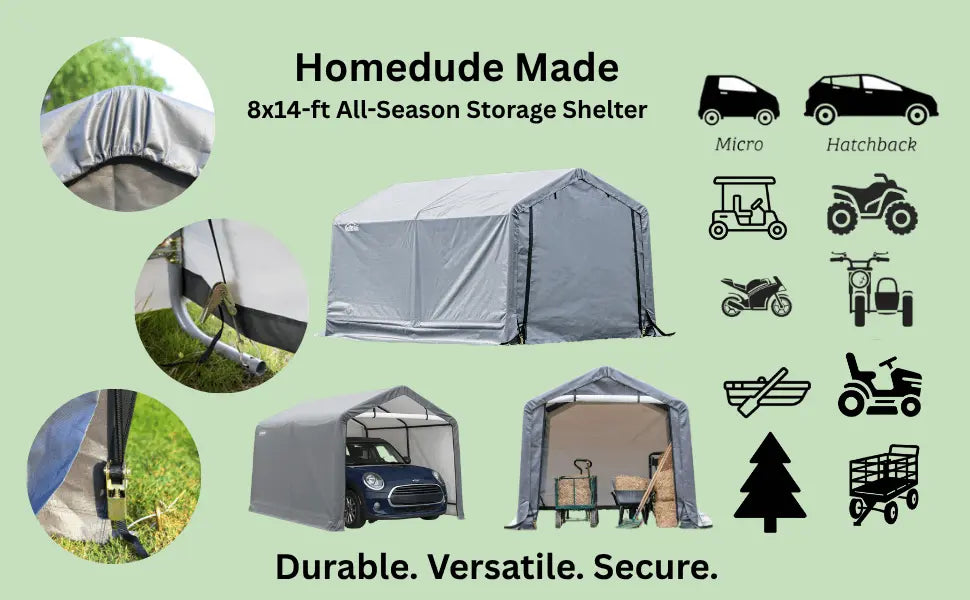 Homedude Made
8x14-ft All-Season Storage Shelter

Micro
Hatchback

Durable. Versatile. Secure.