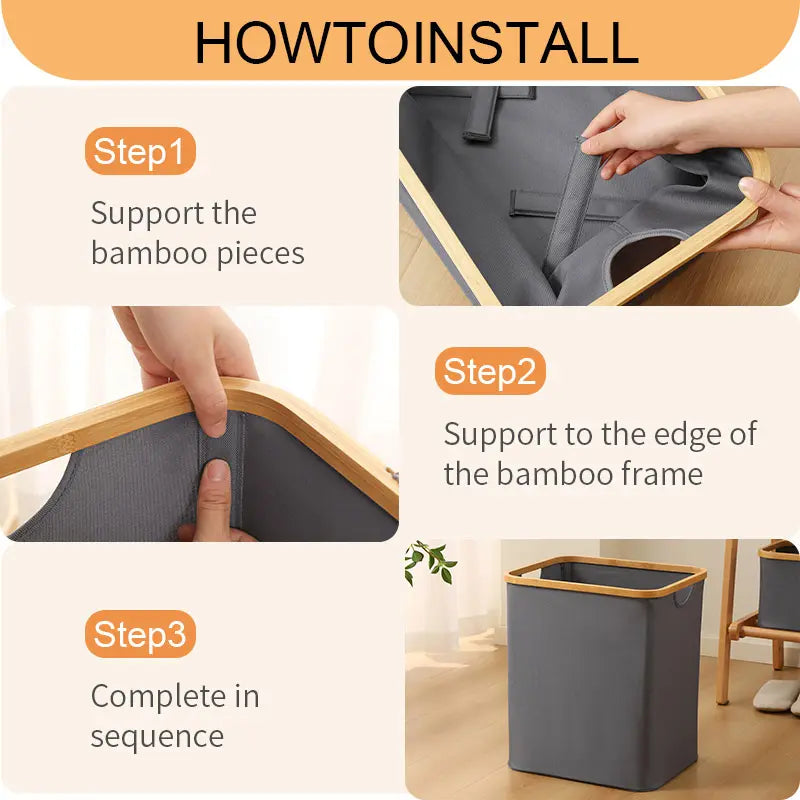 HOWTOINSTALL

Step1

Support the bamboo pieces

Step2

Support to the edge of the bamboo frame

Step3

Complete in sequence